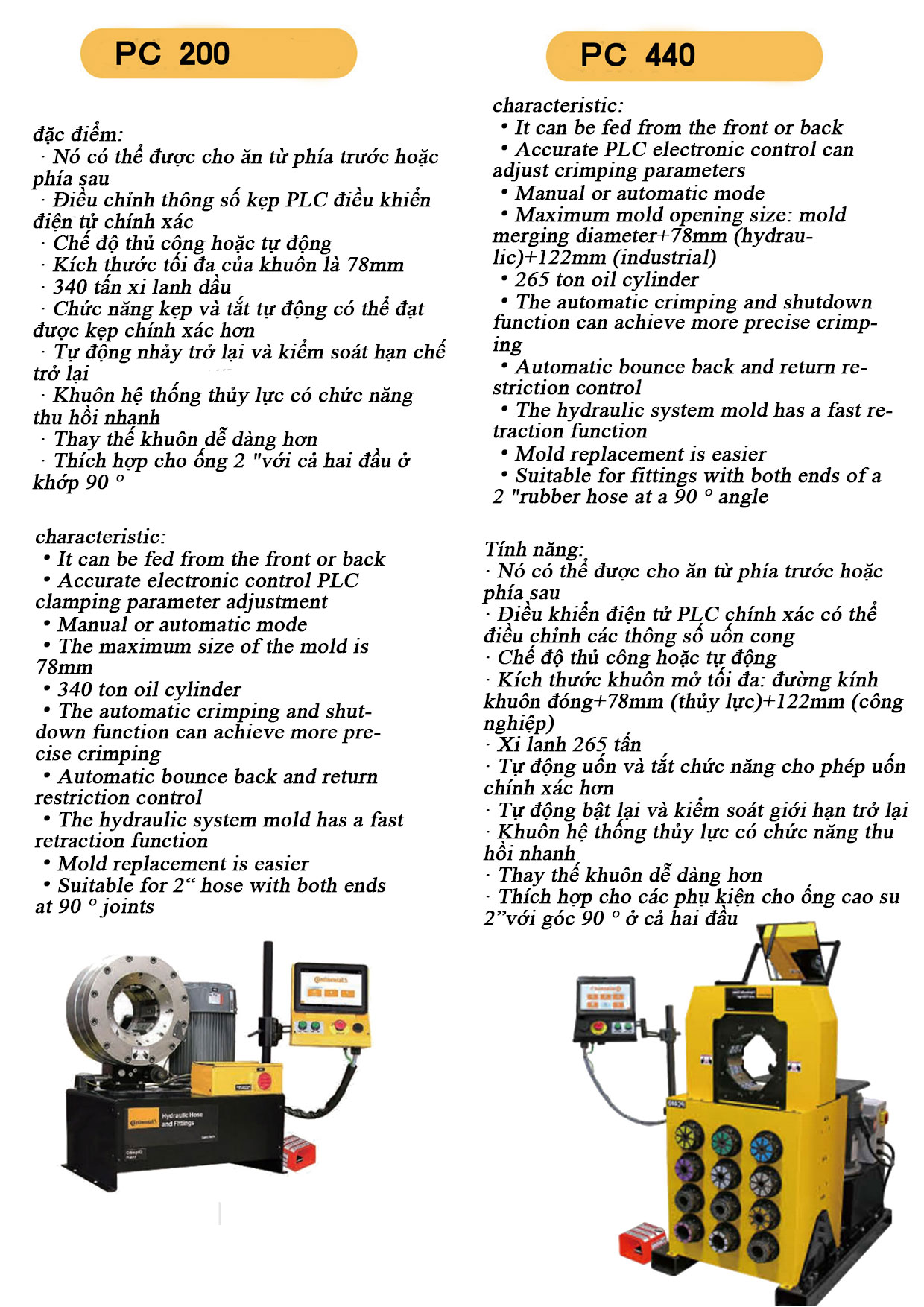 PC 200

đặc điểm:
· Nó có thể được cho ăn từ phía trước hoặc phía sau
· Điều chỉnh thông số kẹp PLC điều khiển điện tử chính xác
· Chế độ thủ công hoặc tự động
· Kích thước tối đa của khuôn là 78mm
· 340 tấn xi lanh dầu
· Chức năng kẹp và tắt tự động có thể đạt được kẹp chính xác hơn
· Tự động nhảy trở lại và kiểm soát hạn chế trở lại
· Khuôn hệ thống thủy lực có chức năng thu hồi nhanh
· Thay thế khuôn dễ dàng hơn
· Thích hợp cho ống 2 "với cả hai đầu ở khớp 90 °

characteristic:
• It can be fed from the front or back
• Accurate electronic control PLC clamping parameter adjustment
• Manual or automatic mode
• The maximum size of the mold is 78mm
• 340 ton oil cylinder
• The automatic crimping and shutdown function can achieve more precise crimping
• Automatic bounce back and return restriction control
• The hydraulic system mold has a fast retraction function
• Mold replacement is easier
• Suitable for 2“ hose with both ends at 90 ° joints

Continental Hydraulic Hose and Fittings

PC 440

characteristic:
• It can be fed from the front or back
• Accurate PLC electronic control can adjust crimping parameters
• Manual or automatic mode
• Maximum mold opening size: mold merging diameter+78mm (hydraulic)+122mm (industrial)
• 265 ton oil cylinder
• The automatic crimping and shutdown function can achieve more precise crimping
• Automatic bounce back and return restriction control
• The hydraulic system mold has a fast retraction function
• Mold replacement is easier
• Suitable for fittings with both ends of a 2 "rubber hose at a 90 ° angle

Tính năng:
· Nó có thể được cho ăn từ phía trước hoặc phía sau
· Điều khiển điện tử PLC chính xác có thể điều chỉnh các thông số uốn cong
· Chế độ thủ công hoặc tự động
· Kích thước khuôn mở tối đa: đường kính khuôn đóng+78mm (thủy lực)+122mm (công nghiệp)
· Xi lanh 265 tấn
· Tự động uốn và tắt chức năng cho phép uốn chính xác hơn
· Tự động bật lại và kiểm soát giới hạn trở lại
· Khuôn hệ thống thủy lực có chức năng thu hồi nhanh
· Thay thế khuôn dễ dàng hơn
· Thích hợp cho các phụ kiện cho ống cao su 2”với góc 90 ° ở cả hai đầu